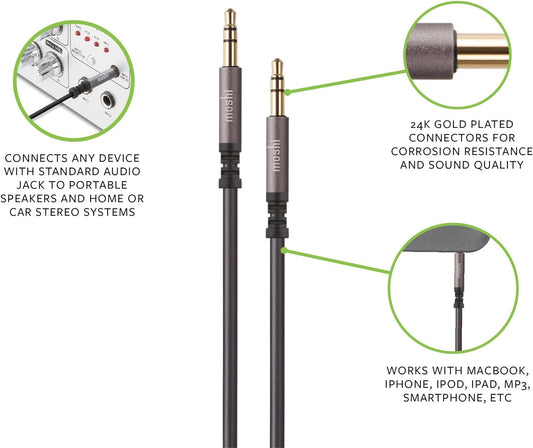 CONNECTS ANY DEVICE WITH STANDARD AUDIO JACK TO PORTABLE SPEAKERS AND HOME OR CAR STEREO SYSTEMS

moshi

moshi

24K GOLD PLATED CONNECTORS FOR CORROSION RESISTANCE AND SOUND QUALITY

WORKS WITH MACBOOK, IPHONE, IPOD, IPAD, MP3, SMARTPHONE, ETC