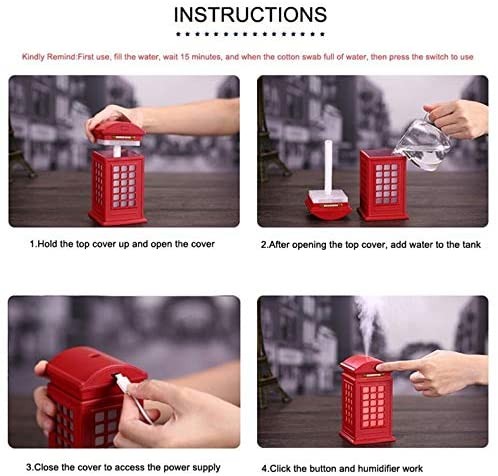 INSTRUCTIONS

Kindly Remind:First use, fill the water, wait 15 minutes, and when the cotton swab full of water, then press the switch to use

1.Hold the top cover up and open the cover

2.After opening the top cover, add water to the tank

3.Close the cover to access the power supply

4.Click the button and humidifier work