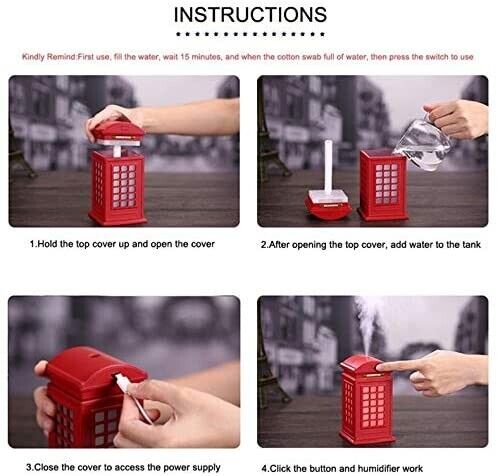 INSTRUCTIONS

Kindly Remind:First use, fill the water, wait 15 minutes, and when the cotton swab full of water, then press the switch to use

1.Hold the top cover up and open the cover

2.After opening the top cover, add water to the tank

3.Close the cover to access the power supply

4.Click the button and humidifier work