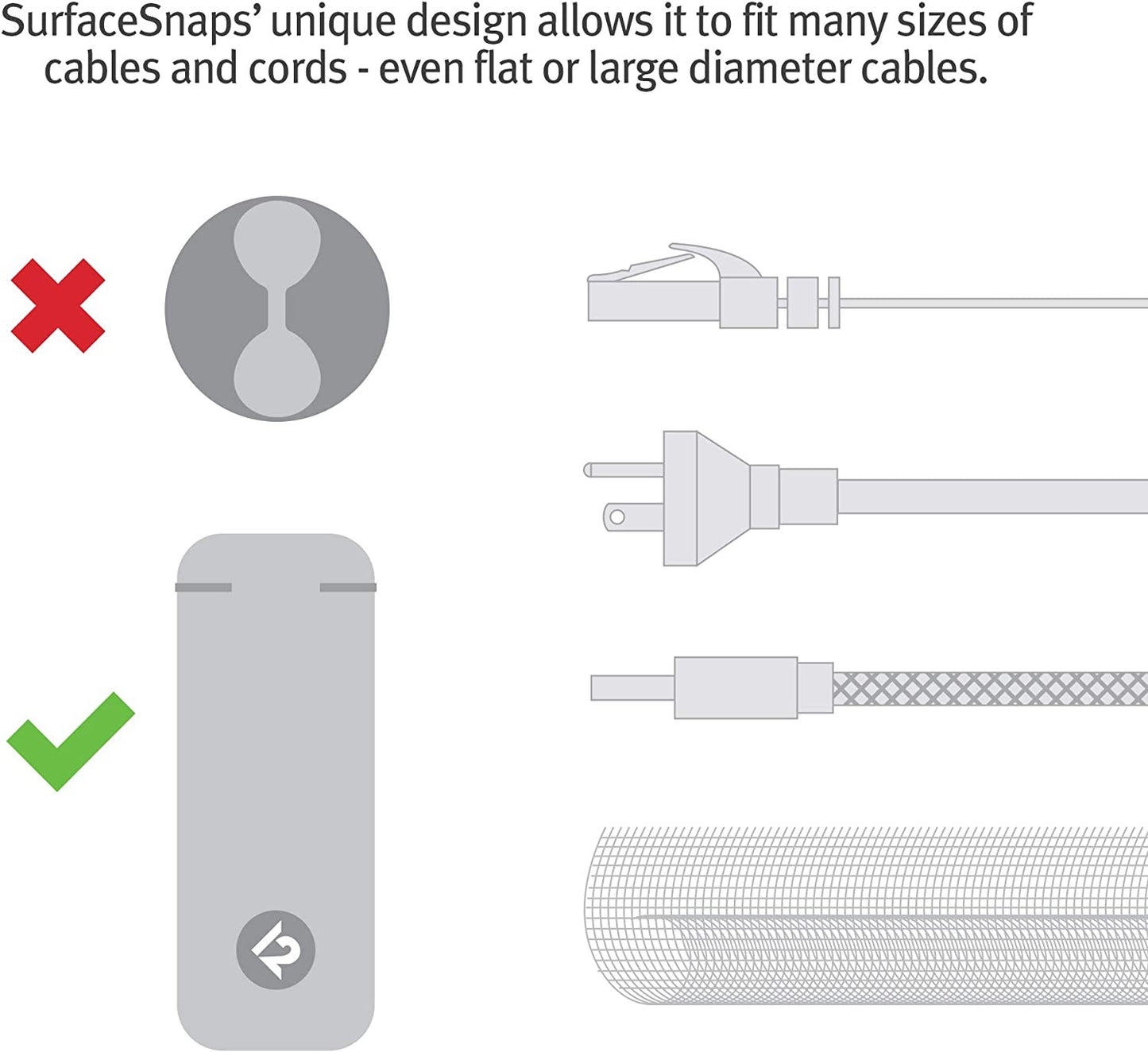 SurfaceSnaps' unique design allows it to fit many sizes of cables and cords - even flat or large diameter cables.